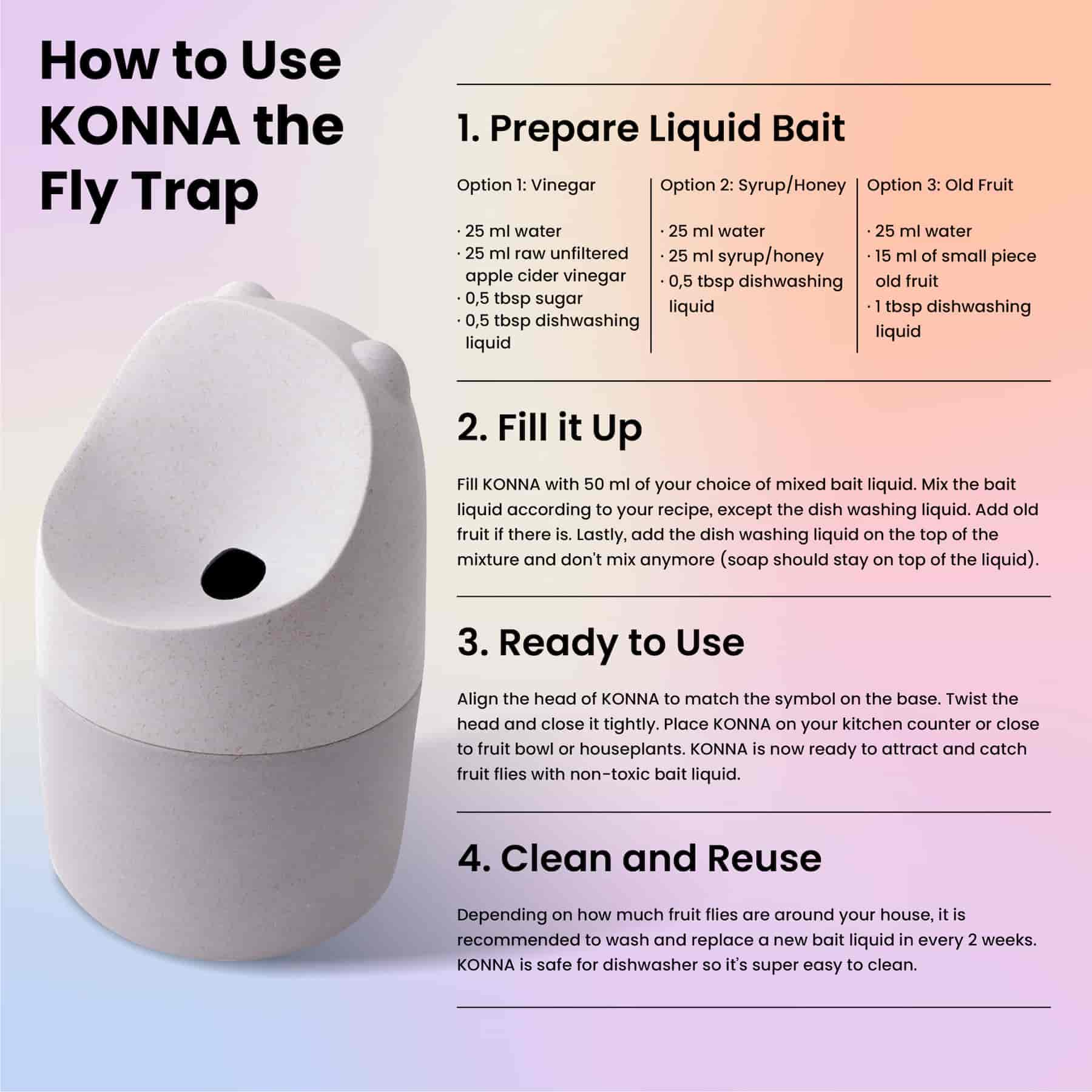 How to Use KONNA the Fly Trap

1. Prepare Liquid Bait

Option 1: Vinegar

· 25 ml water
· 25 ml raw unfiltered apple cider vinegar
· 0,5 tbsp sugar
· 0,5 tbsp dishwashing liquid

Option 2: Syrup/Honey

· 25 ml water
· 25 ml syrup/honey
· 0,5 tbsp dishwashing liquid

Option 3: Old Fruit

· 25 ml water
· 15 ml of small piece old fruit
· 1 tbsp dishwashing liquid

2. Fill it Up

Fill KONNA with 50 ml of your choice of mixed bait liquid. Mix the bait liquid according to your recipe, except the dish washing liquid. Add old fruit if there is. Lastly, add the dish washing liquid on the top of the mixture and don't mix anymore (soap should stay on top of the liquid).

3. Ready to Use

Align the head of KONNA to match the symbol on the base. Twist the head and close it tightly. Place KONNA on your kitchen counter or close to fruit bowl or houseplants. KONNA is now ready to attract and catch fruit flies with non-toxic bait liquid.

4. Clean and Reuse

Depending on how much fruit flies are around your house, it is recommended to wash and replace a new bait liquid in every 2 weeks. KONNA is safe for dishwasher so it's super easy to clean.